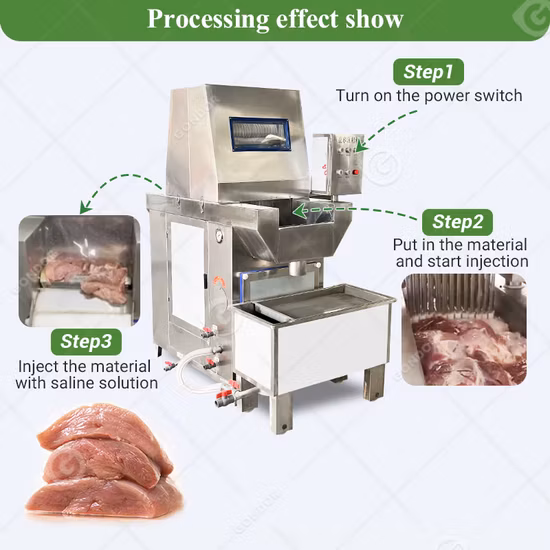 Processing effect show

Step1
Turn on the power switch

Step2
Put in the material and start injection

Step3
Inject the material with saline solution